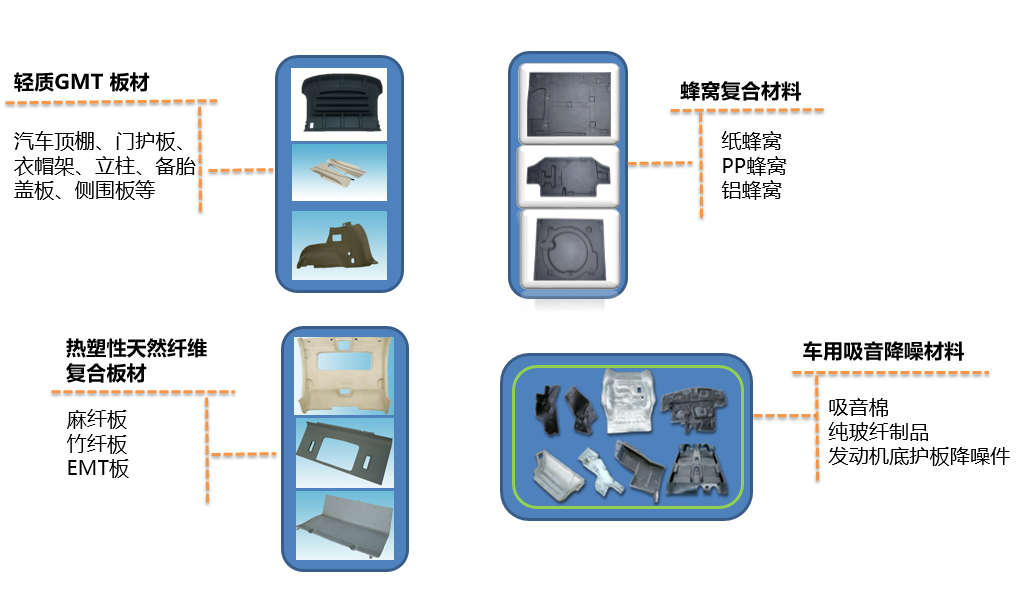 轻质GMT 板材

汽车顶棚、门护板、衣帽架、立柱、备胎盖板、侧围板等

蜂窝复合材料

纸蜂窝
PP蜂窝
铝蜂窝

热塑性天然纤维复合板材

麻纤板
竹纤板
EMT板

车用吸音降噪材料

吸音棉
纯玻纤制品
发动机底护板降噪件